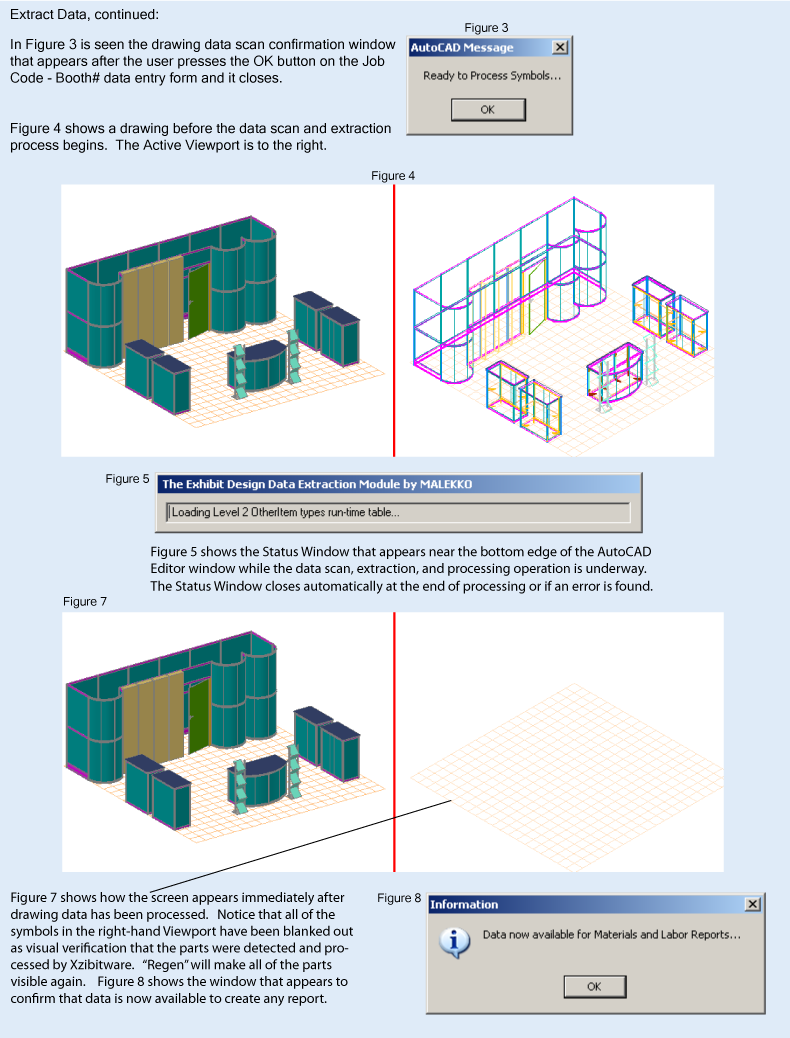 Extract Data, continued:

In Figure 3 is seen the drawing data scan confirmation window that appears after the user presses the OK button on the Job Code - Booth# data entry form and it closes.

Figure 3

AutoCAD Message

Ready to Process Symbols...

OK

Figure 4 shows a drawing before the data scan and extraction process begins. The Active Viewport is to the right.

Figure 4

Figure 5

The Exhibit Design Data Extraction Module by MALEKKO

Loading Level 2 OtherItem types run-time table...

Figure 5 shows the Status Window that appears near the bottom edge of the AutoCAD Editor window while the data scan, extraction, and processing operation is underway. The Status Window closes automatically at the end of processing or if an error is found.

Figure 7

Figure 7 shows how the screen appears immediately after drawing data has been processed. Notice that all of the symbols in the right-hand Viewport have been blanked out as visual verification that the parts were detected and processed by Xzibitware. "Regen" will make all of the parts visible again. Figure 8 shows the window that appears to confirm that data is now available to create any report.

Figure 8

Information

Data now available for Materials and Labor Reports...

OK